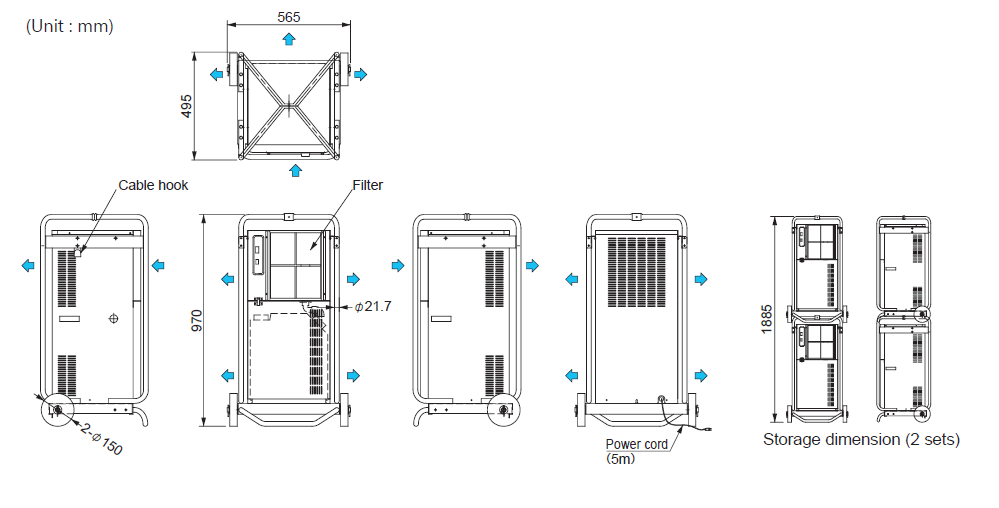 (Unit : mm)

565

495

Cable hook

Filter

970

$\phi$21.7

2-$\phi$150

Power cord (5m)

1885

Storage dimension (2 sets)